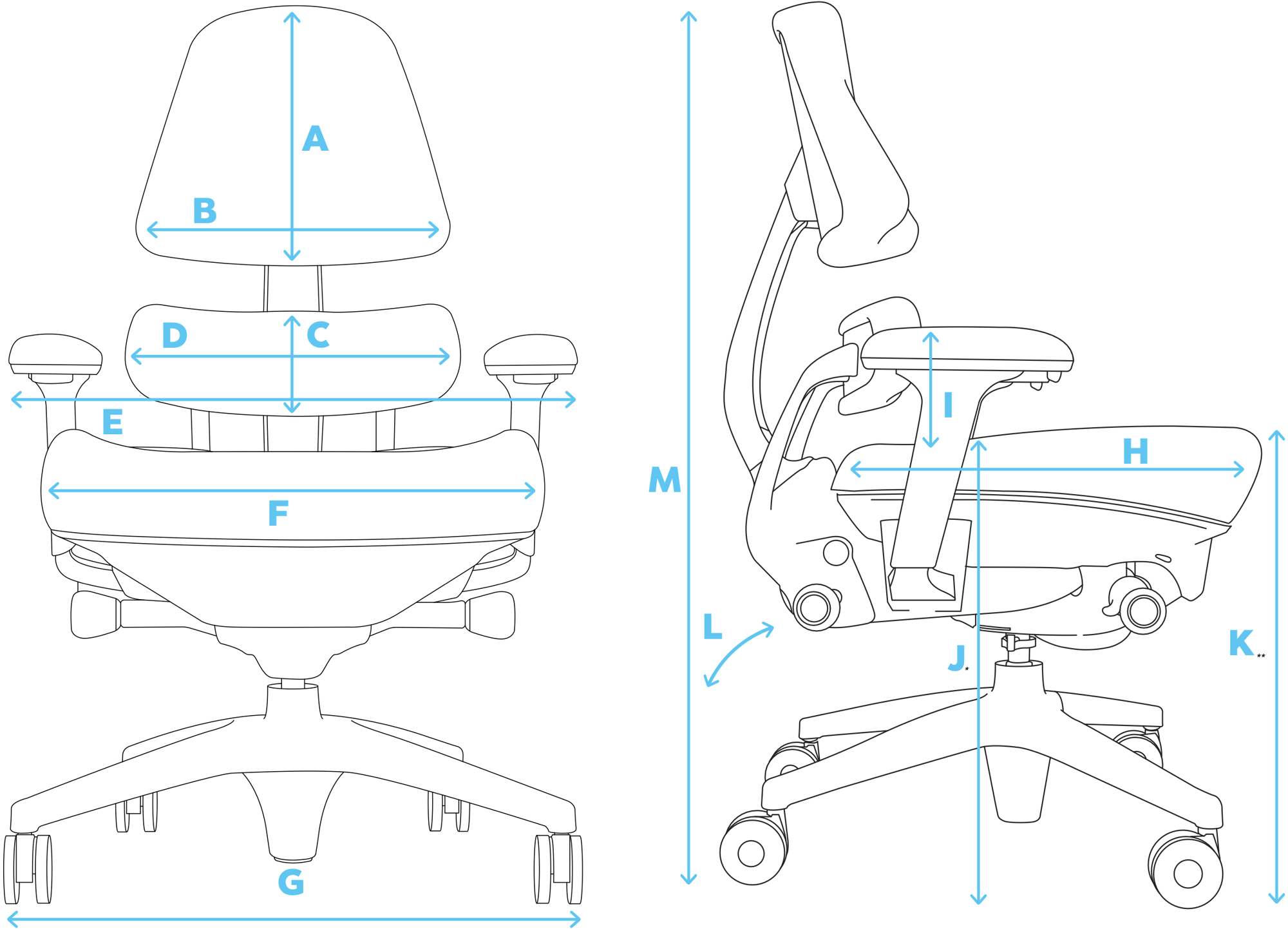 A
B
D
C
E
F
G
M
I
H
L
J*
K**